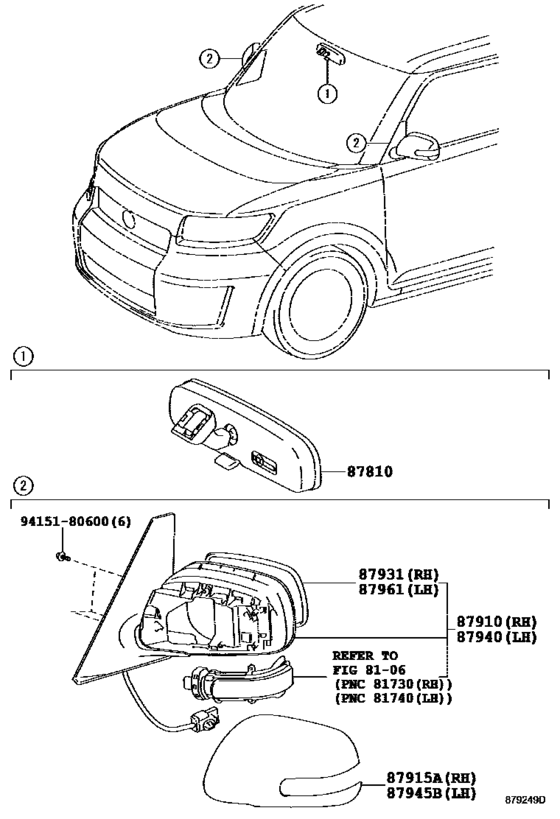 2

1

2

1

87810

2

94151-80600(6)

87931(RH)
87961(LH)

87910(RH)
87940(LH)

REFER TO
FIG 81-06
(PNC 81730(RH))
(PNC 81740(LH))

87915A(RH)
87945B(LH)

879249D