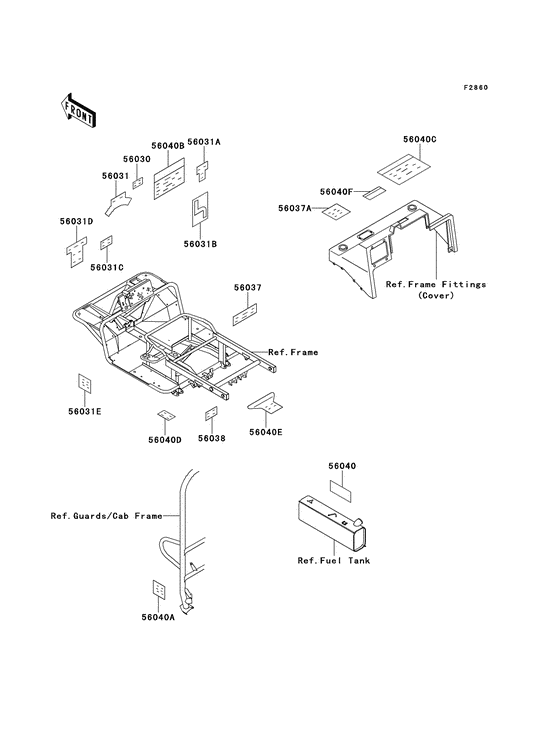 F2860

FRONT

56040B
56031A
56030
56031
56031D
56031C
56031B

56040C
56040F
56037A
Ref.Frame Fittings
(Cover)

56037
Ref.Frame
56031E
56040D
56038
56040E

56040
Ref.Guards/Cab Frame
Ref.Fuel Tank
56040A