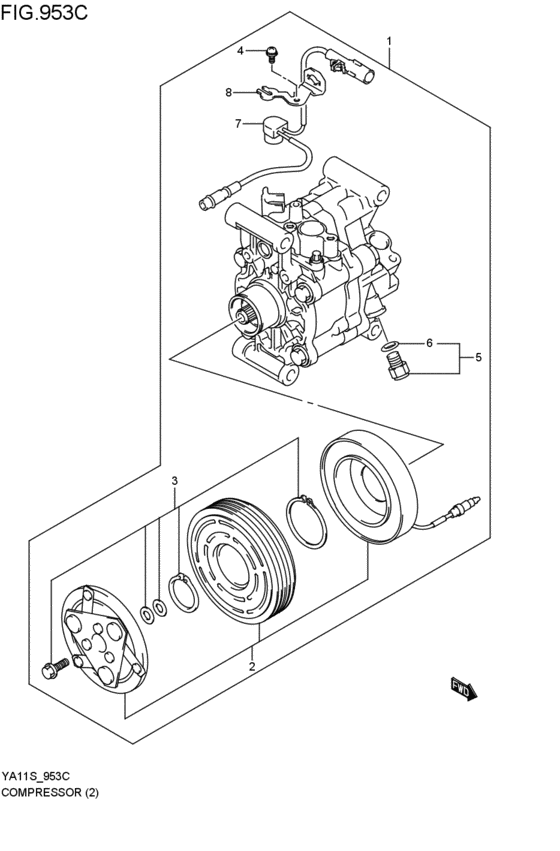 FIG.953C

1
4
8
7
6
5
3
2
FWD

YA11S_953C
COMPRESSOR (2)