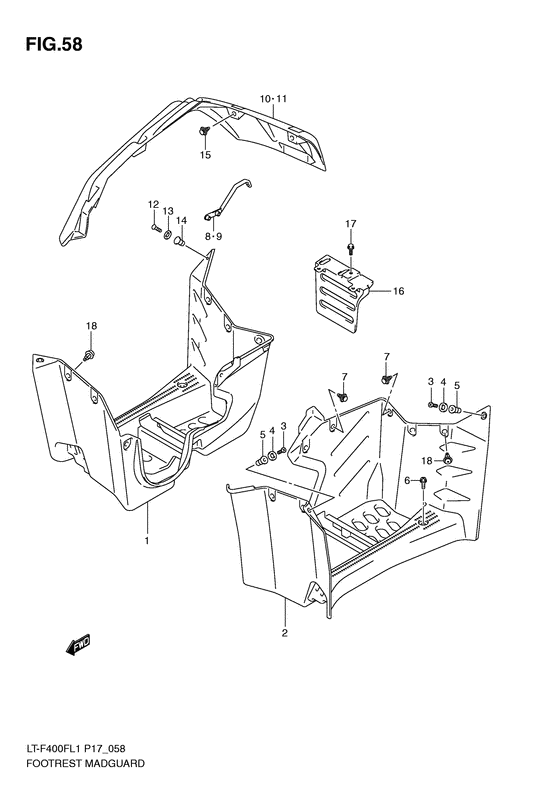 FIG.58

10·11

15

12
13
14

8·9

17

16

18

7
7

3
4
5

5
4
3

18

6

1

2

FWD

LT-F400FL1 P17_058
FOOTREST MADGUARD