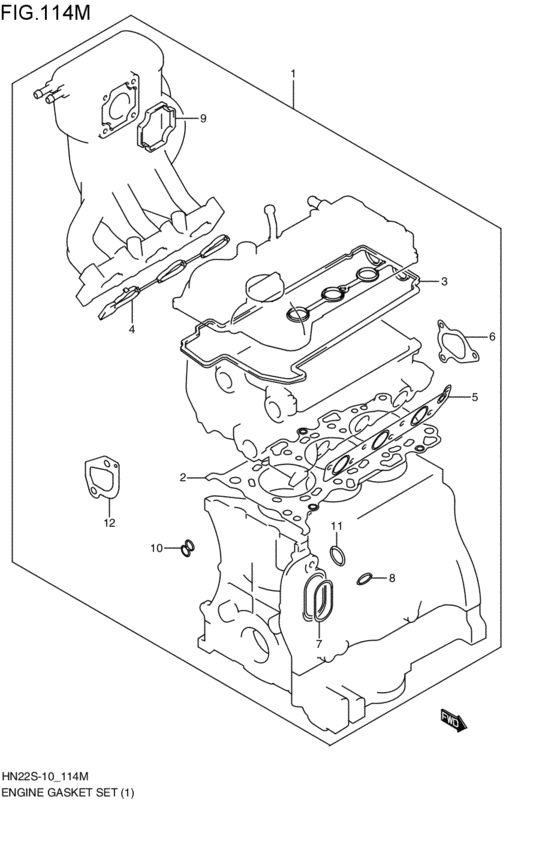 FIG.114M

1
9
3
4
6
5
2
12
11
10
8
7
FWD

HN22S-10_114M
ENGINE GASKET SET (1)