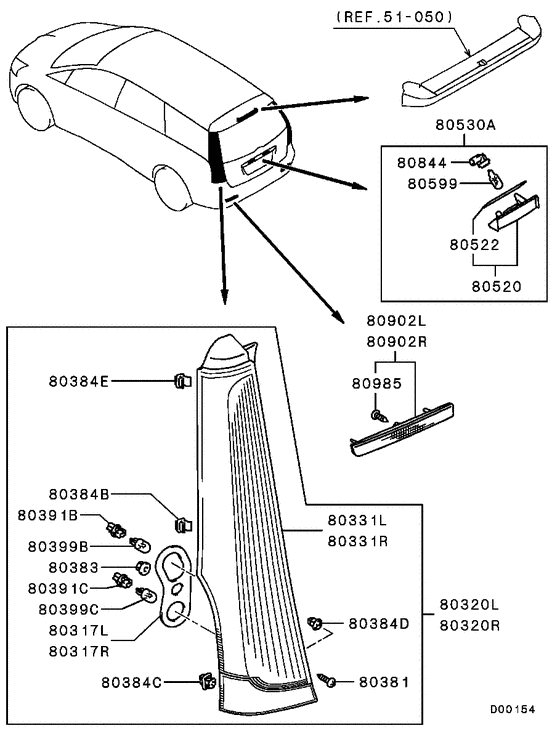 (REF.51-050)

80530A
80844
80599
80522
80520

80902L
80902R
80985

80384E
80384B
80391B
80399B
80383
80391C
80399C
80317L
80317R
80384C

80331L
80331R
80320L
80320R
80384D
80381

D00154