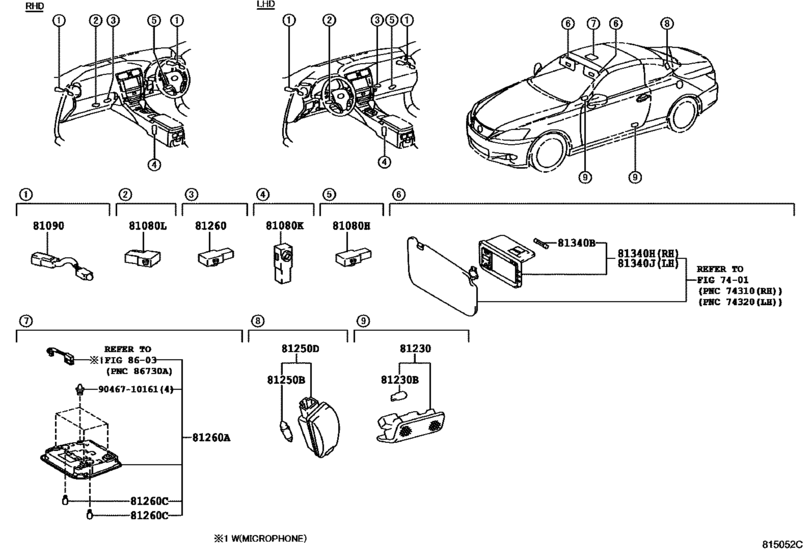 RHD

① ② ③ ⑤ ①

④

LHD

① ② ③ ⑤ ①

④

⑥ ⑦ ⑥ ⑧

⑨ ⑨

①
81090

②
81080L

③
81260

④
81080K

⑤
81080H

⑥
81340B
81340H(RH)
81340J(LH)
REFER TO
FIG 74-01
(PNC 74310(RH))
(PNC 74320(LH))

⑦
REFER TO
※1FIG 86-03
(PNC 86730A)
90467-10161(4)
81260A
81260C
81260C

⑧
81250D
81250B

⑨
81230
81230B

※1 W(MICROPHONE)

815052C