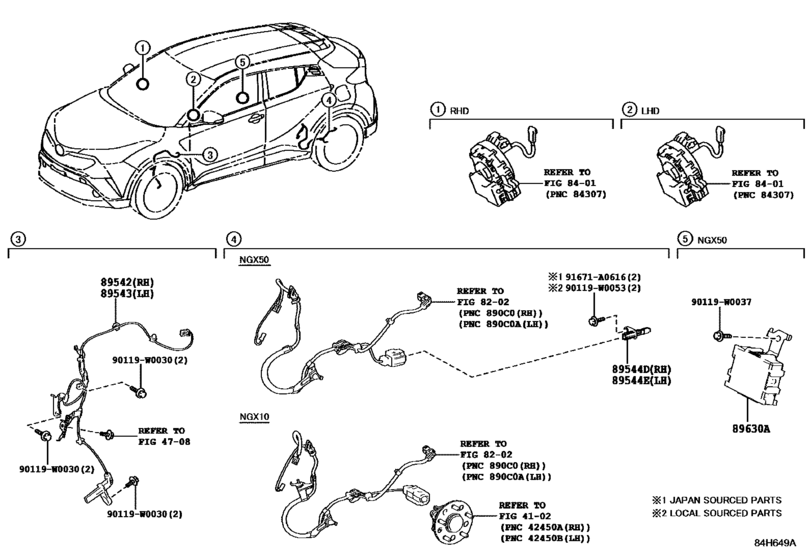 1
2
5
4
3

1 RHD
REFER TO FIG 84-01 (PNC 84307)

2 LHD
REFER TO FIG 84-01 (PNC 84307)

3
89542(RH)
89543(LH)
90119-W0030(2)
REFER TO FIG 47-08
90119-W0030(2)
90119-W0030(2)

4
NGX50
REFER TO FIG 82-02 (PNC 890C0(RH)) (PNC 890C0A(LH))
※1 91671-A0616(2)
※2 90119-W0053(2)
89544D(RH)
89544E(LH)

NGX10
REFER TO FIG 82-02 (PNC 890C0(RH)) (PNC 890C0A(LH))
REFER TO FIG 41-02 (PNC 42450A(RH)) (PNC 42450B(LH))

5 NGX50
90119-W0037
89630A

※1 JAPAN SOURCED PARTS
※2 LOCAL SOURCED PARTS

84H649A