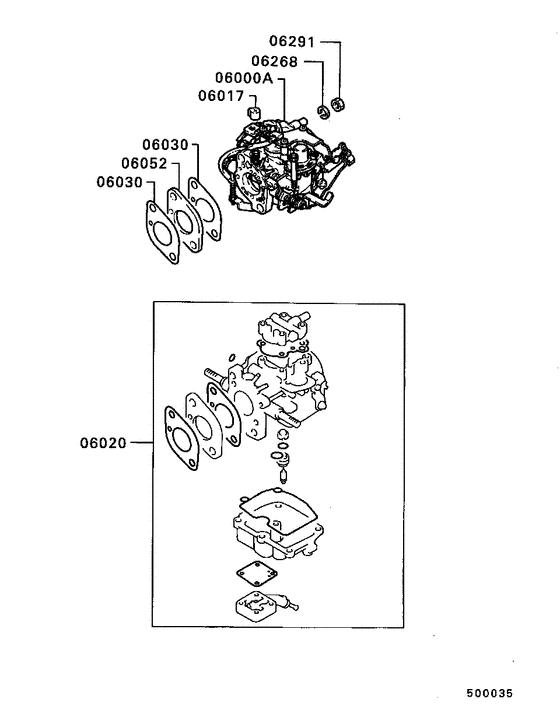 06291
06268
06000A
06017
06030
06052
06030
06020
500035