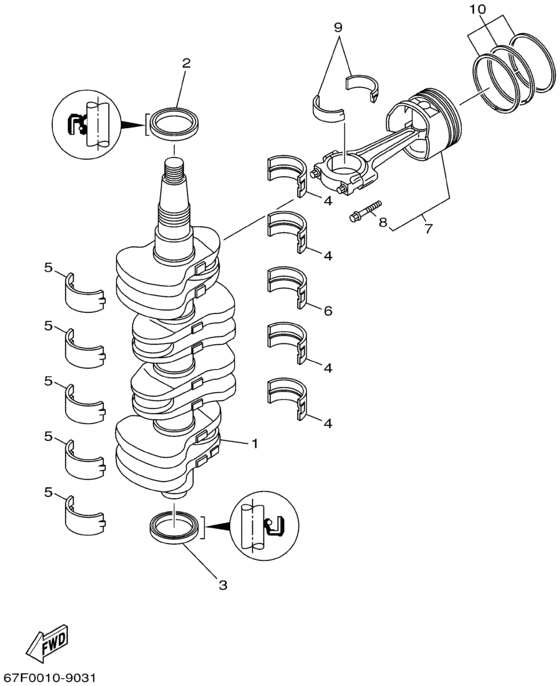 10
9
2
4
8
7
4
5
6
5
4
5
4
5
1
5
3
FWD
67F0010-9031