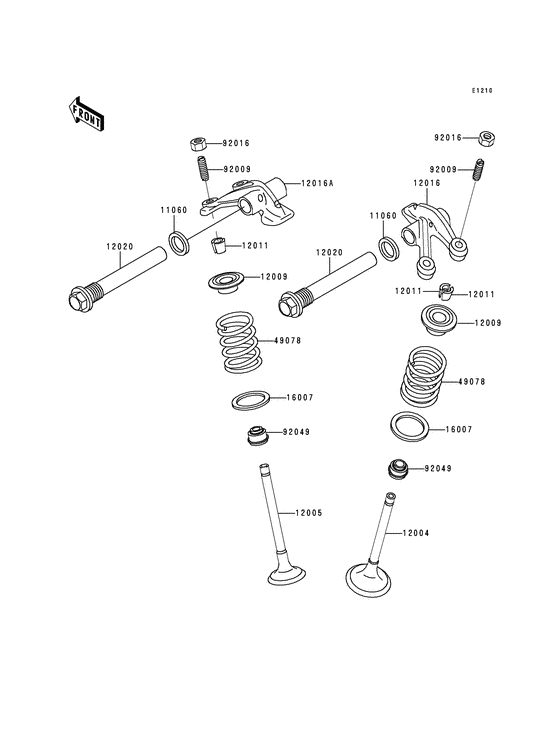 E1210

FRONT

92016
92009
12016A
11060
12020
12011
12009
49078
16007
92049
12005

92016
92009
12016
11060
12020
12011
12011
12009
49078
16007
92049
12004