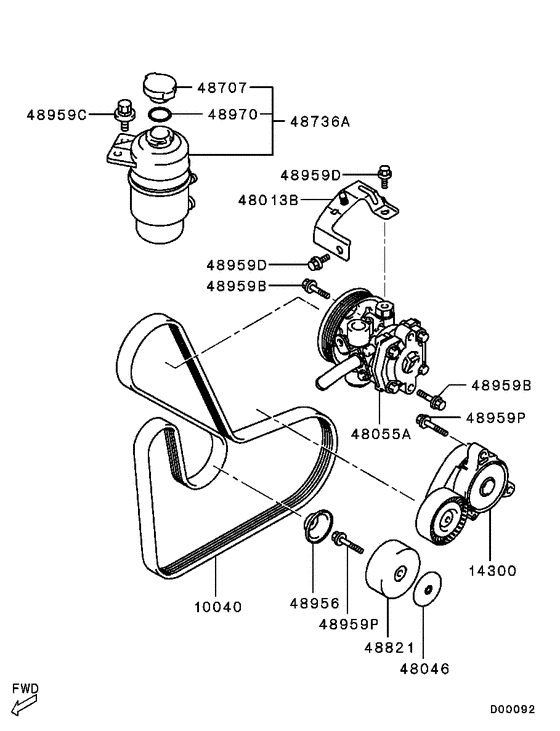 48707
48959C
48970
48736A
48959D
48013B
48959D
48959B
48959B
48959P
48055A
14300
10040
48956
48959P
48821
48046
FWD
D00092