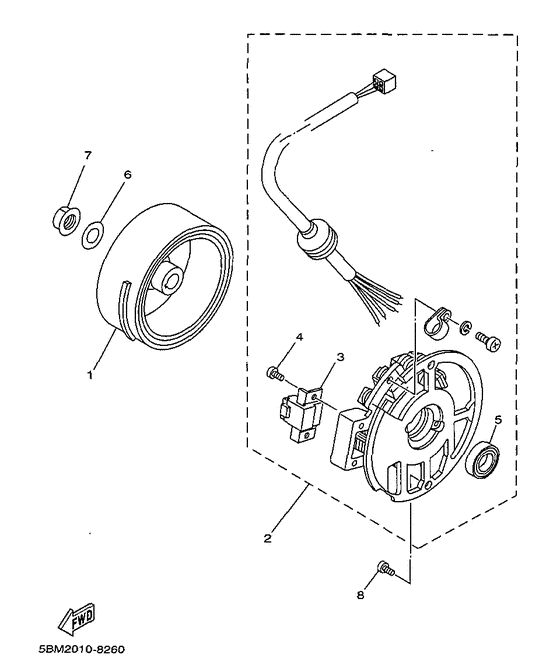 7
6
1
4
3
5
2
8
FWD
5BM2010-8260