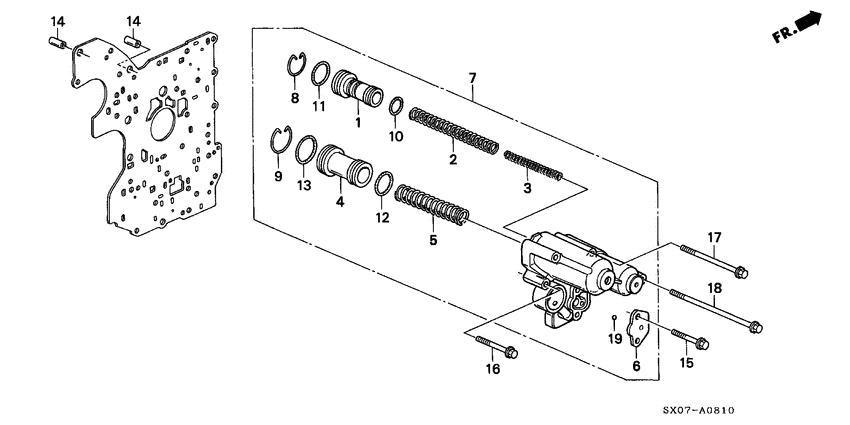 14
14
FR.
7
8
11
1
10
2
3
9
13
4
12
5
17
18
19
6
15
16
SX07-A0810