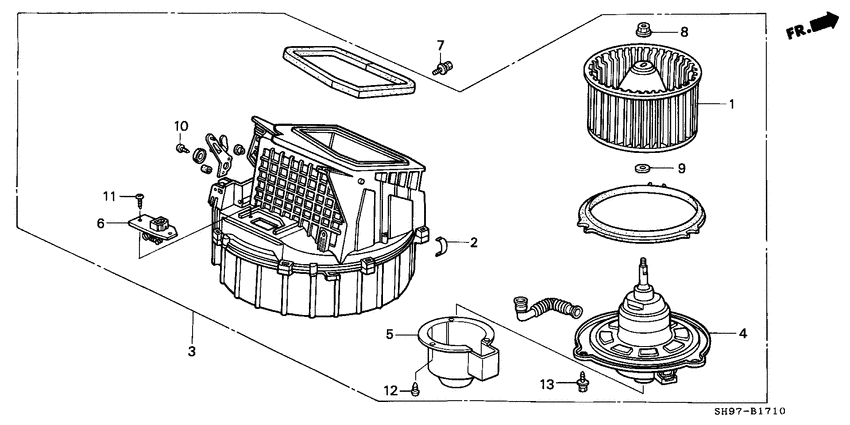 FR.

7
8
1
10
9
11
6
2
3
5
4
12
13

SH97-B1710