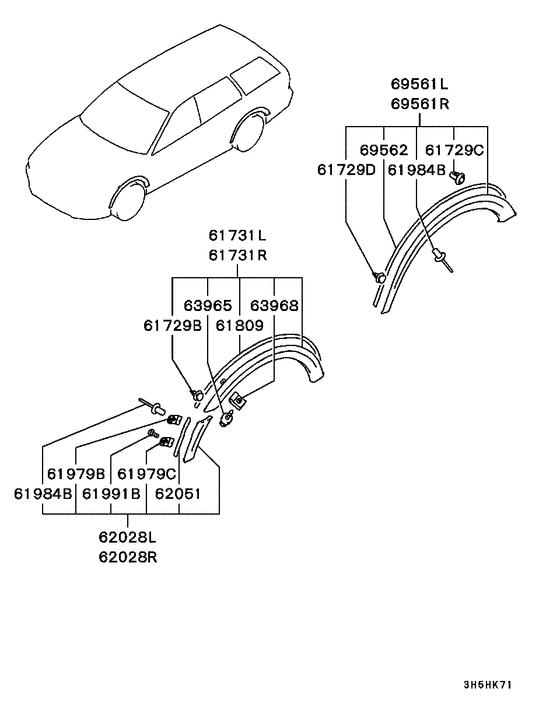 69561L
69561R
69562
61729C
61729D
61984B

61731L
61731R
63965
63968
61729B
61809

61979B
61979C
61984B
61991B
62051
62028L
62028R

3H6HK71