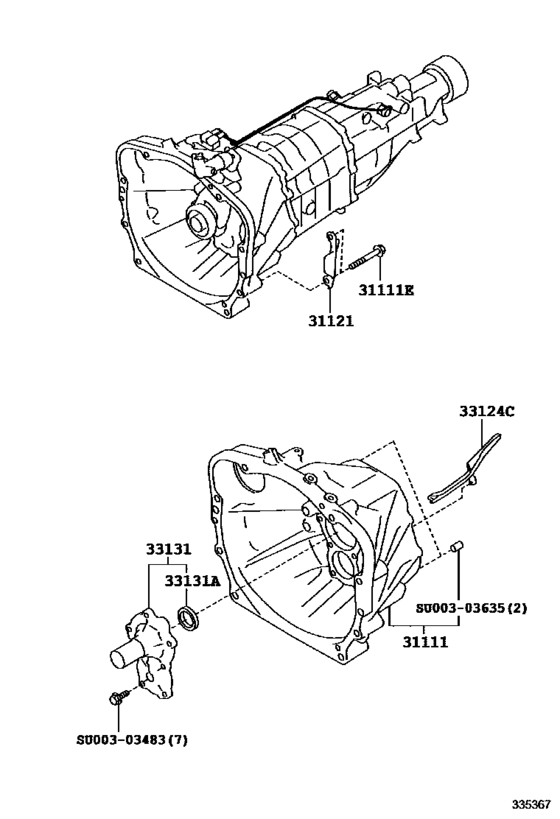 31111E
31121
33124C
33131
33131A
SU003-03635(2)
31111
SU003-03483(7)
335367