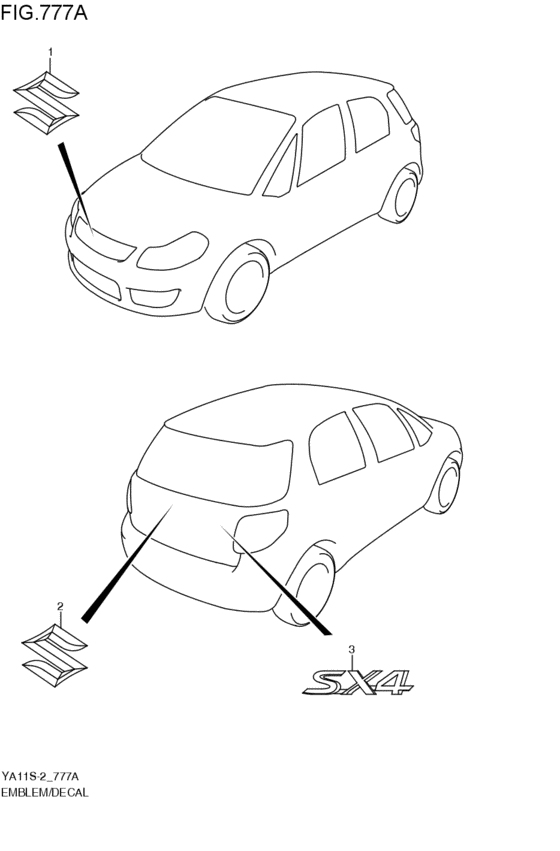 FIG.777A

1

2

3

SX4

YA11S-2_777A
EMBLEM/DECAL