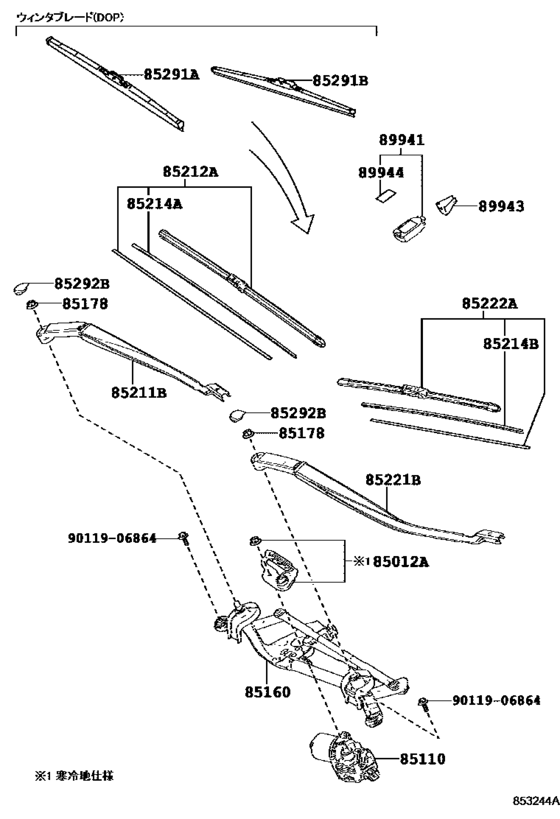 ウィンタブレード(DOP)

85291A

85291B

89941

89944

89943

85212A

85214A

85292B

85178

85211B

85222A

85214B

85292B

85178

85221B

90119-06864

※1 85012A

85160

90119-06864

85110

※1 寒冷地仕様

853244A