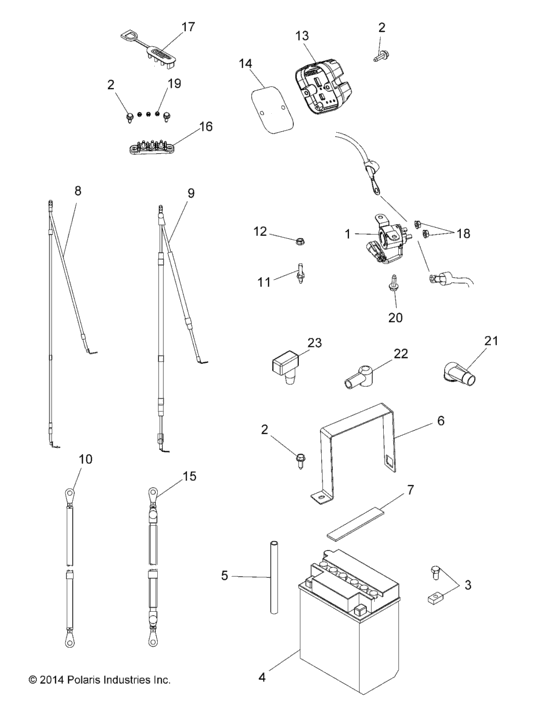 17
13
2
14
2
19
16
8
9
12
1
18
11
20
23
22
21
2
6
10
15
7
5
3
4
© 2014 Polaris Industries Inc.