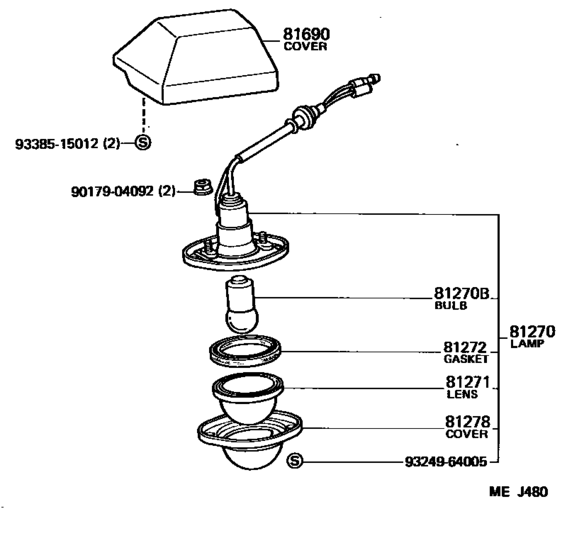 81690
COVER

93385-15012 (2) S

90179-04092 (2)

81270B
BULB

81270
LAMP

81272
GASKET

81271
LENS

81278
COVER

S 93249-64005

ME J480