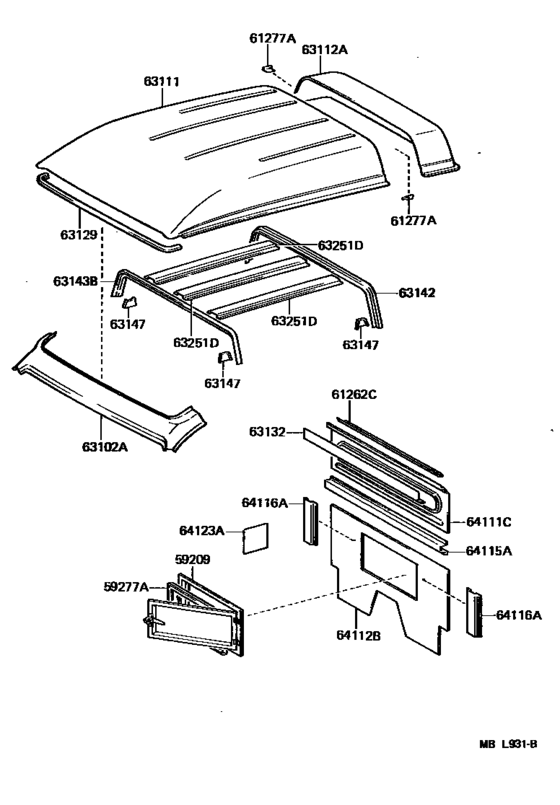 61277A
63112A
63111
61277A
63129
63251D
63143B
63142
63147
63251D
63251D
63147
63147
63102A
61262C
63132
64116A
64111C
64123A
64115A
59209
59277A
64116A
64112B
MB L931-B