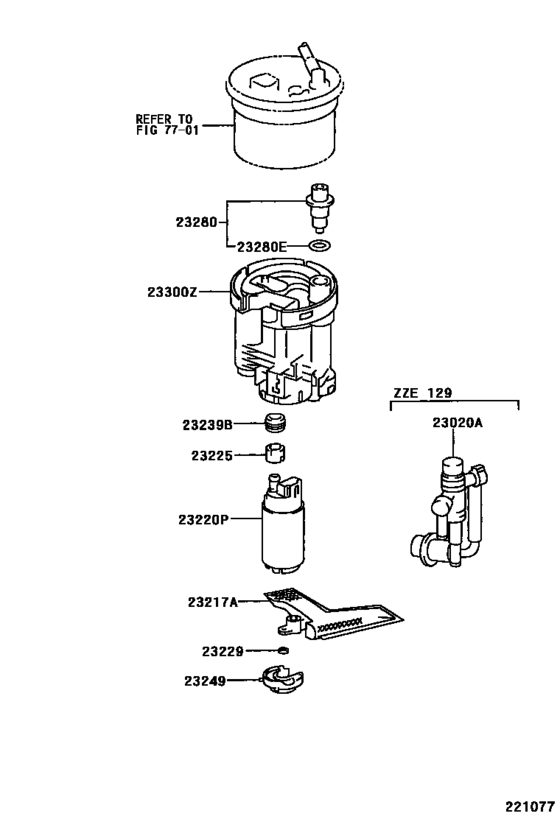 REFER TO
FIG 77-01

23280

23280E

23300Z

ZZE 129

23020A

23239B

23225

23220P

23217A

23229

23249

221077