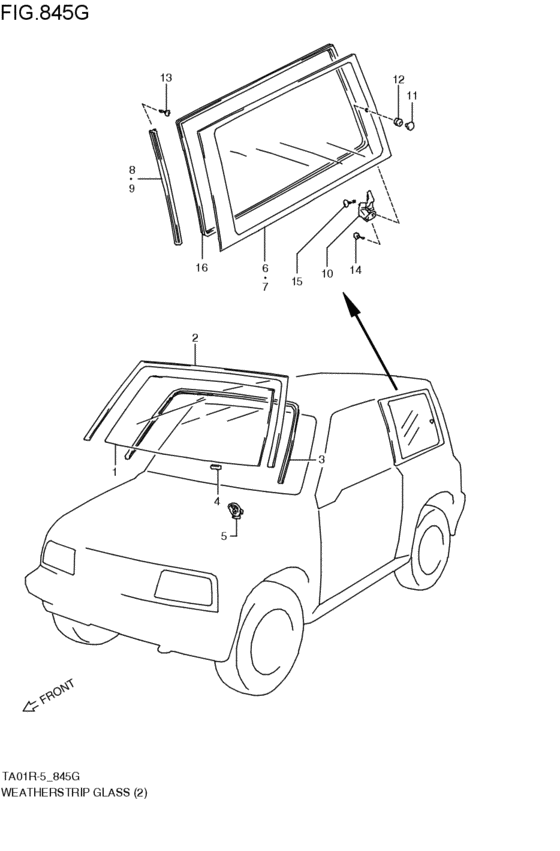 FIG.845G

13
12
11
8
•
9
16
6
•
7
15
10
14

2
1
3
4
5

FRONT

TA01R-5_845G
WEATHERSTRIP GLASS (2)