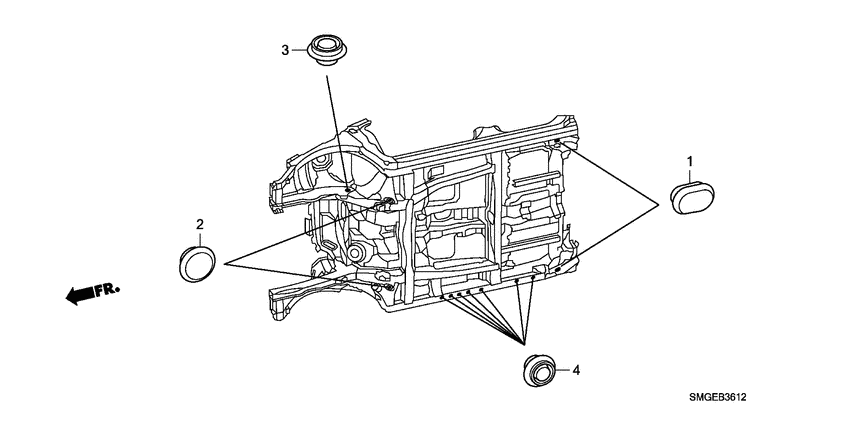 3
1
2
FR.
4
SMGEB3612