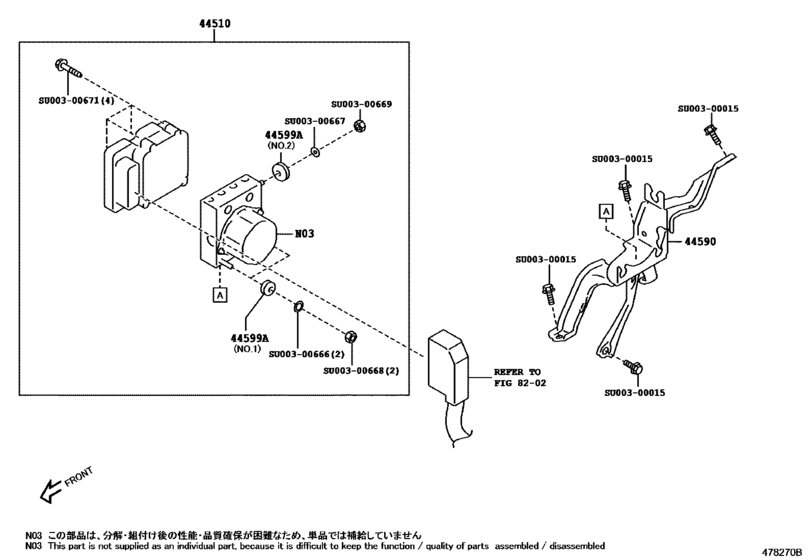 44510

SU003-00671(4)

SU003-00669

SU003-00667

44599A
(NO.2)

N03

A

44599A
(NO.1)

SU003-00666(2)

SU003-00668(2)

REFER TO
FIG 82-02

SU003-00015

SU003-00015

A

44590

SU003-00015

SU003-00015

FRONT

N03 この部品は、分解・組付け後の性能・品質確保が困難なため、単品では補給していません
N03 This part is not supplied as an individual part, because it is difficult to keep the function / quality of parts assembled / disassembled

478270B