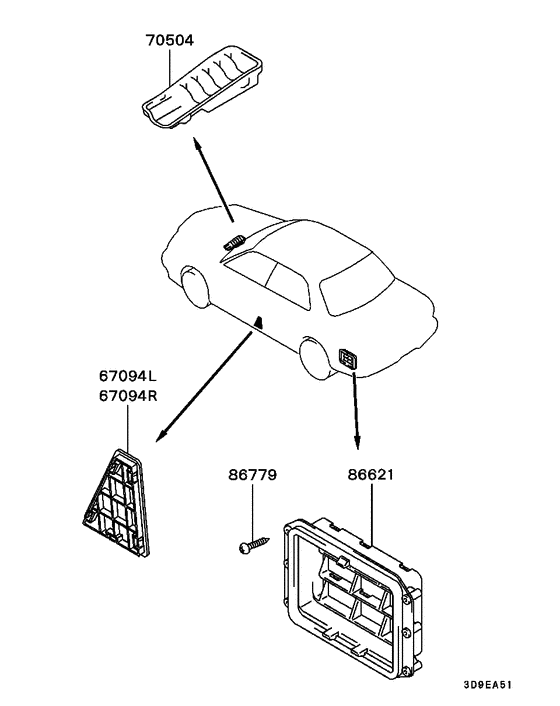 70504

67094L
67094R

86779

86621

3D9EA51