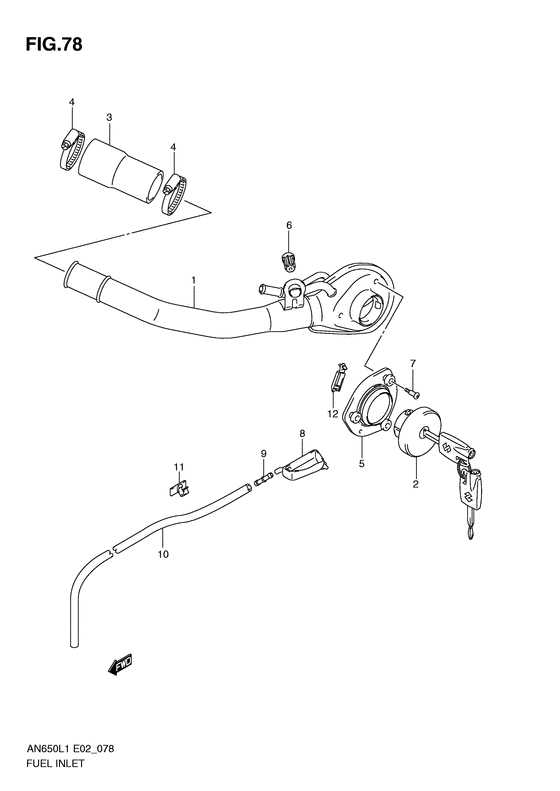 FIG.78

4
3
4
6
1
7
12
5
2
8
9
11
10
FWD

AN650L1 E02_078
FUEL INLET