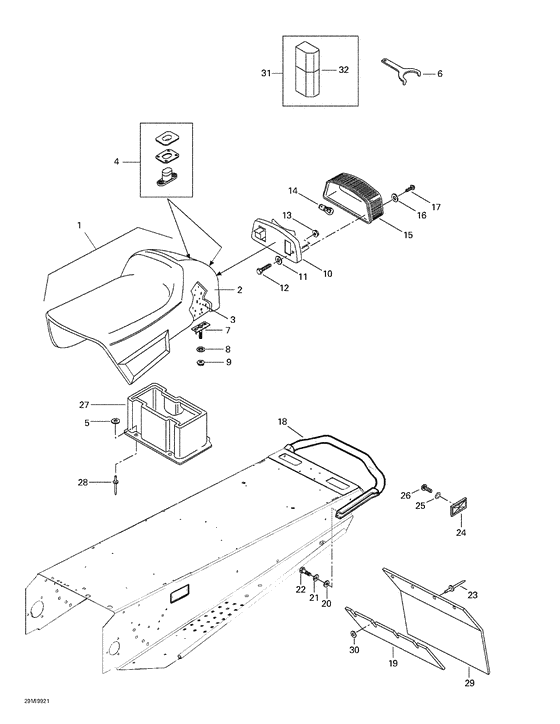 31
32
6
4
14
17
16
13
15
1
10
11
12
2
3
7
8
9
27
5
18
28
26
25
24
22
21
20
23
30
19
29
29M0921