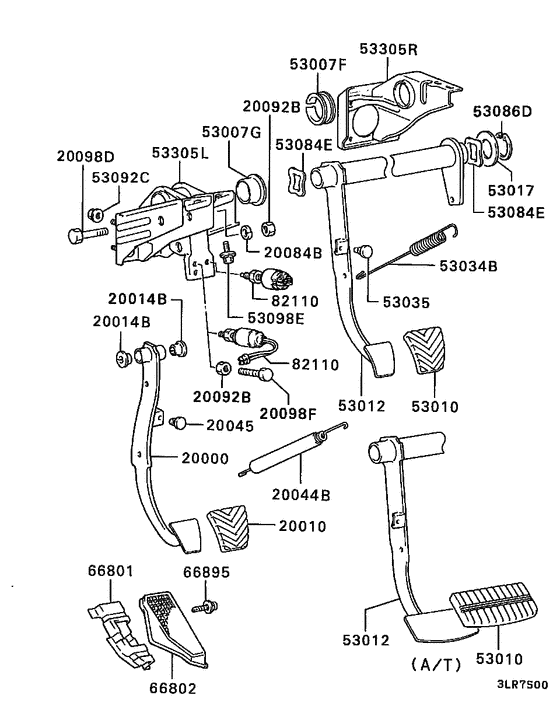 53305R
53007F
20092B
53086D
53007G
53084E
20098D
53305L
53092C
53017
53084E
20084B
53034B
82110
53035
53098E
20014B
20014B
82110
20092B
20098F
53012
53010
20045
20000
20044B
20010
66801
66895
53012
(A/T)
53010
66802
3LR7500