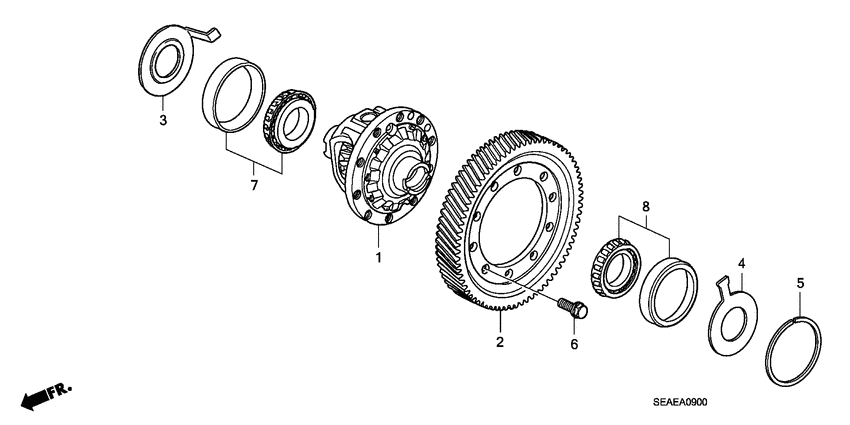 3

7

1

8

4

5

2

6

FR.

SEAEA0900