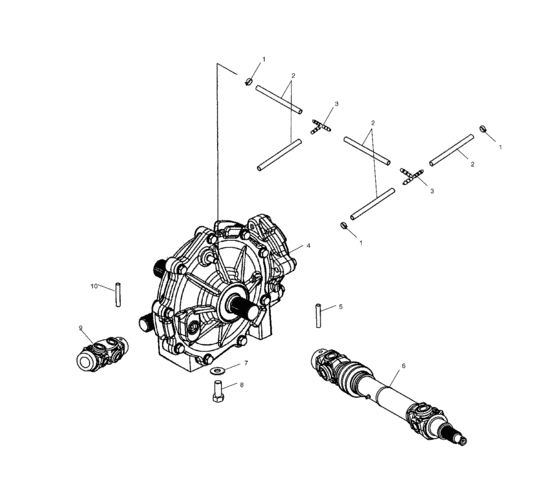 1
2
3
2
1
2
3
1
4
10
5
9
7
6
8