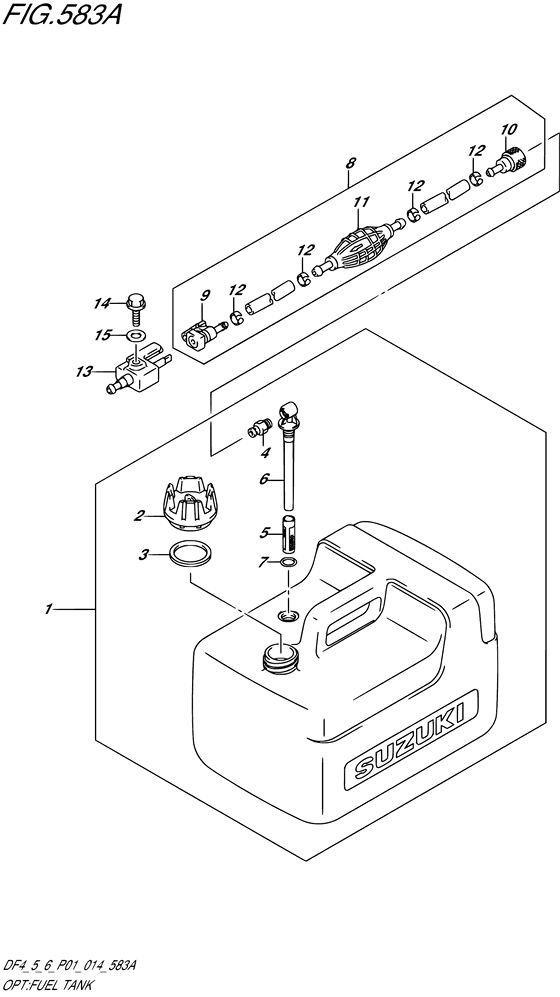 FIG.583A

8
10
12
12
11
12
12
9
14
15
13
4
6
2
5
3
7
1
SUZUKI

DF4_5_6_P01_014_583A
OPT:FUEL TANK