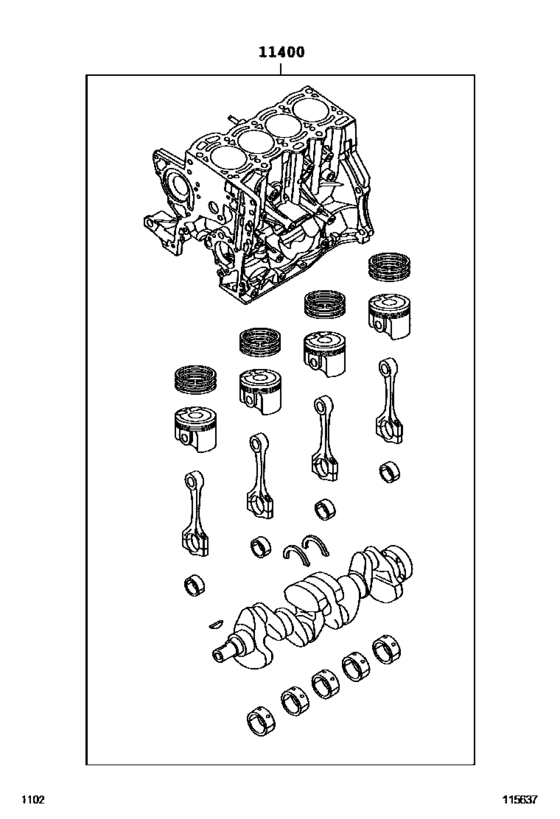 11400

1102

115637