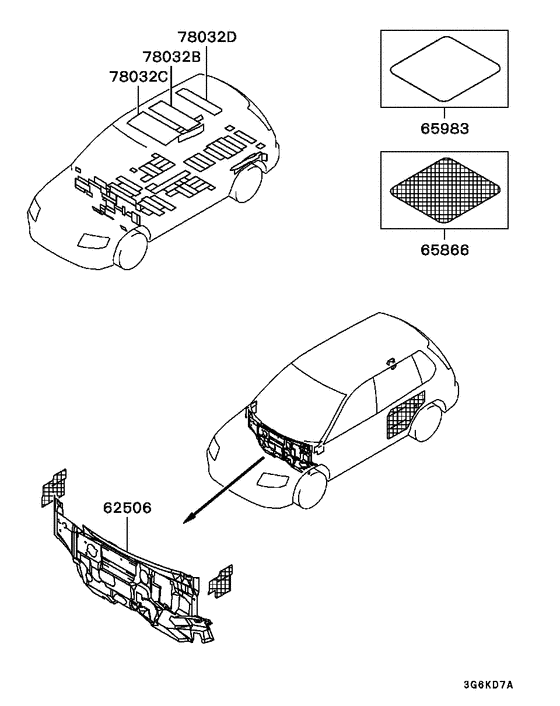 78032D
78032B
78032C
65983
65866
62506
3G6KD7A