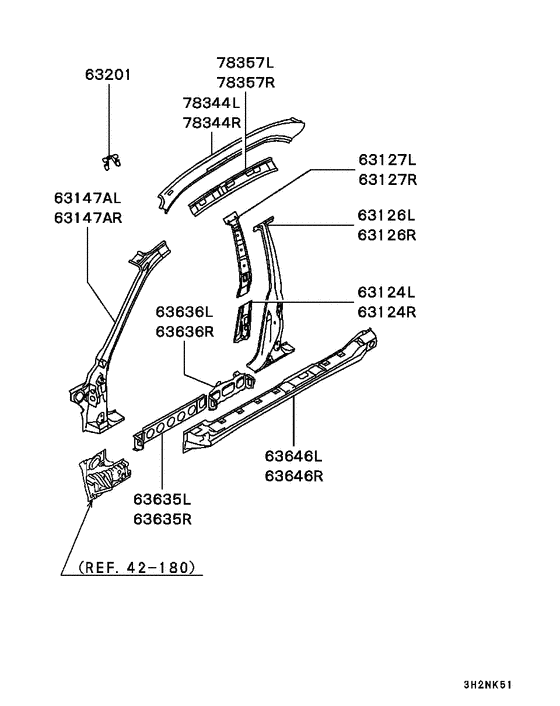 63201

78357L
78357R

78344L
78344R

63127L
63127R

63147AL
63147AR

63126L
63126R

63124L
63124R

63636L
63636R

63646L
63646R

63635L
63635R

(REF. 42-180)

3H2NK51