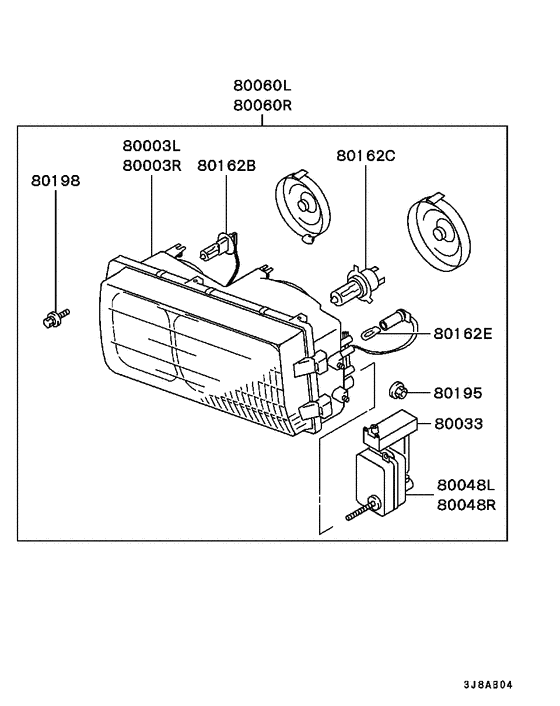 80060L
80060R

80003L
80003R

80162B

80162C

80198

80162E

80195

80033

80048L
80048R

3J8AB04