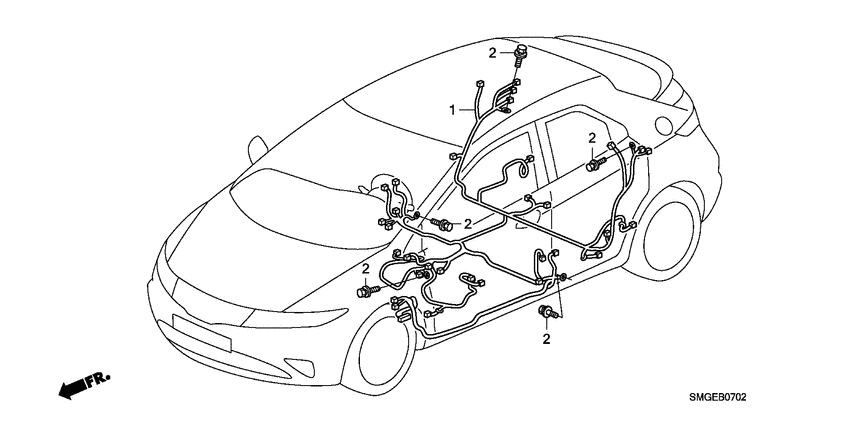 2
1
2
2
2
2
FR.
SMGEB0702