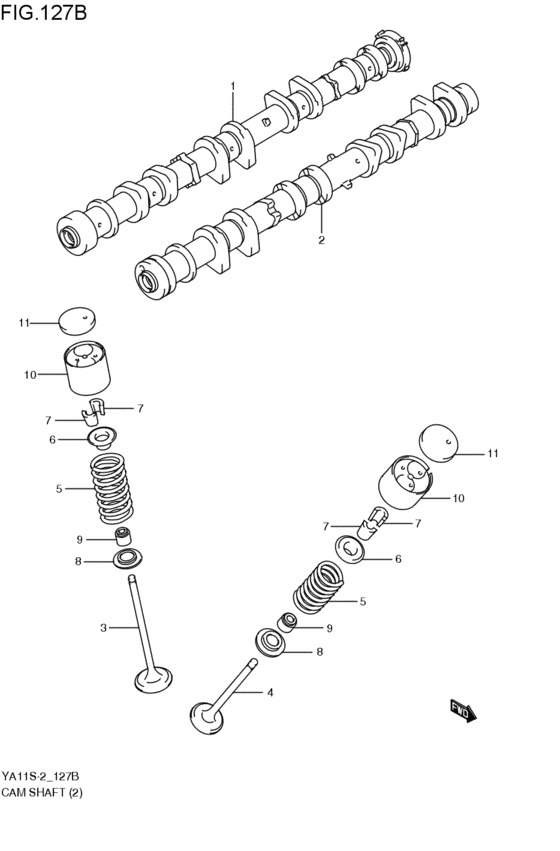 FIG.127B

1
2
11
10
7
7
6
5
9
8
3
11
10
7
7
6
5
9
8
4
FWD

YA11S-2_127B
CAM SHAFT (2)