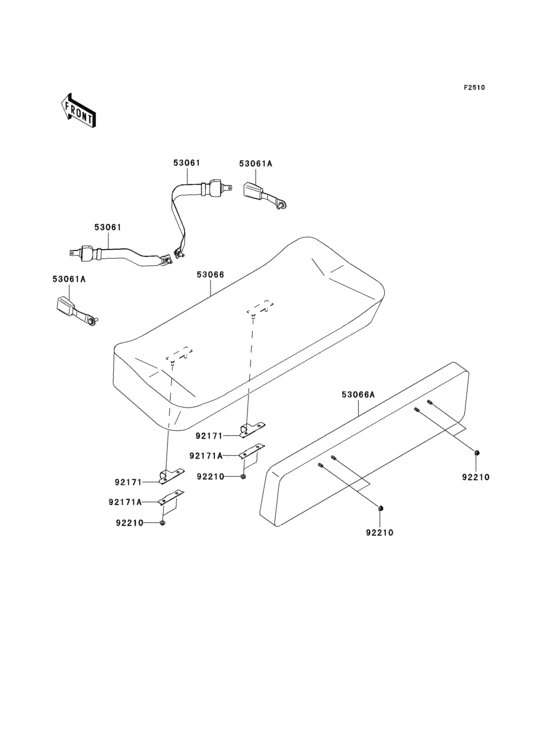 F2510

FRONT

53061
53061A
53061
53061A
53066
53066A
92171
92171A
92210
92171
92171A
92210
92210
92210