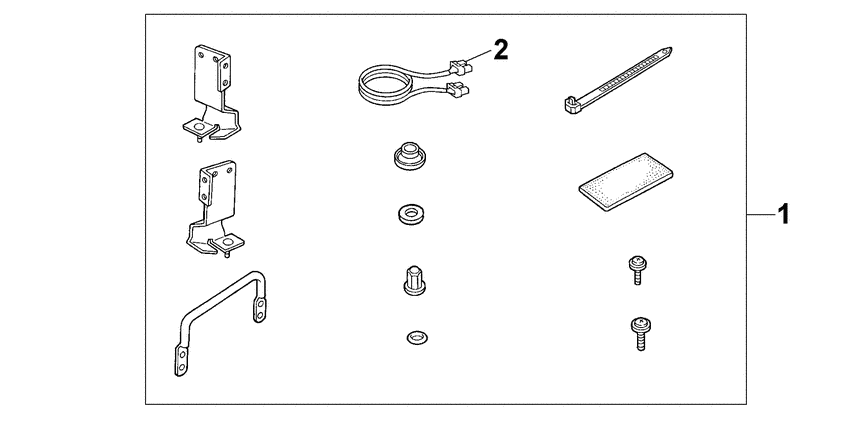 2

1