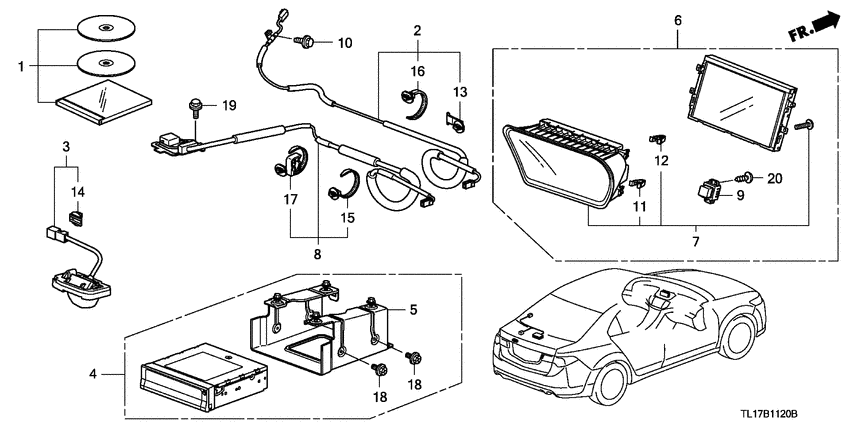 FR.

1

10

2

16

13

6

19

3

14

17

15

8

12

11

20

9

7

5

4

18

18

TL17B1120B