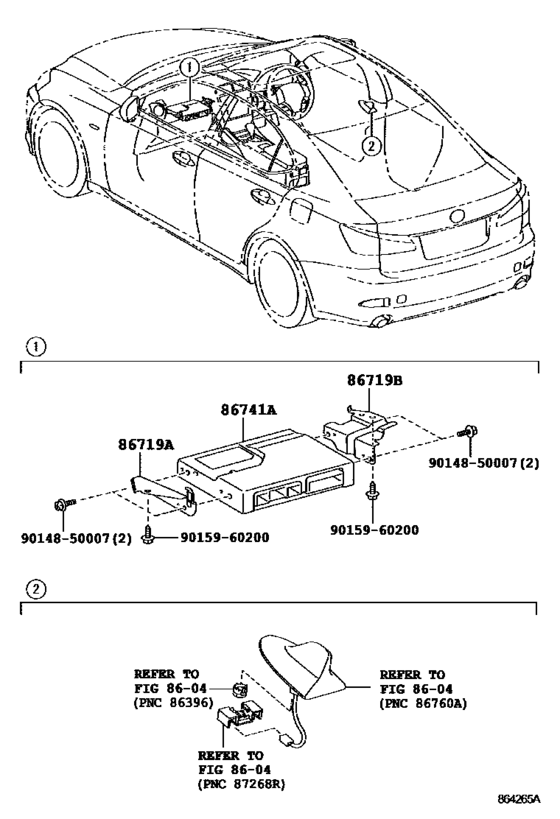 1
2

1

86719B
86741A
86719A
90148-50007(2)
90148-50007(2)
90159-60200
90159-60200

2

REFER TO
FIG 86-04
(PNC 86396)

REFER TO
FIG 86-04
(PNC 86760A)

REFER TO
FIG 86-04
(PNC 87268R)

864265A