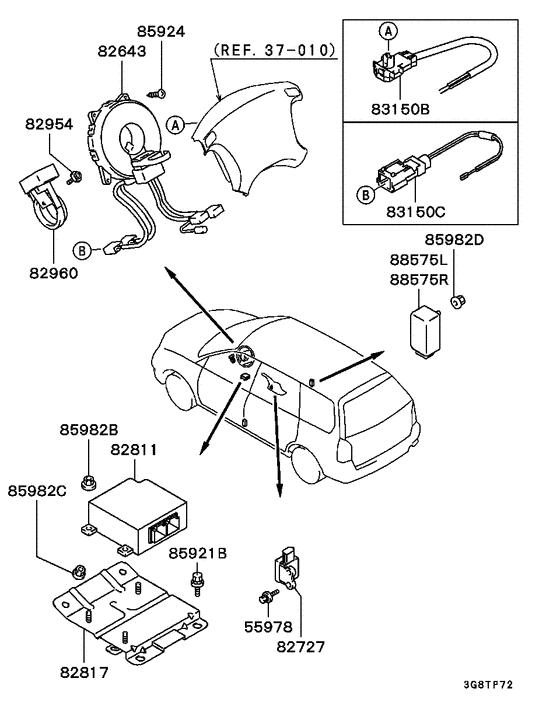 85924
82643
(REF. 37-010)
A
83150B
82954
A
B
83150C
B
82960
85982D
88575L
88575R
85982B
82811
85982C
85921B
55978
82727
82817
3G8TP72