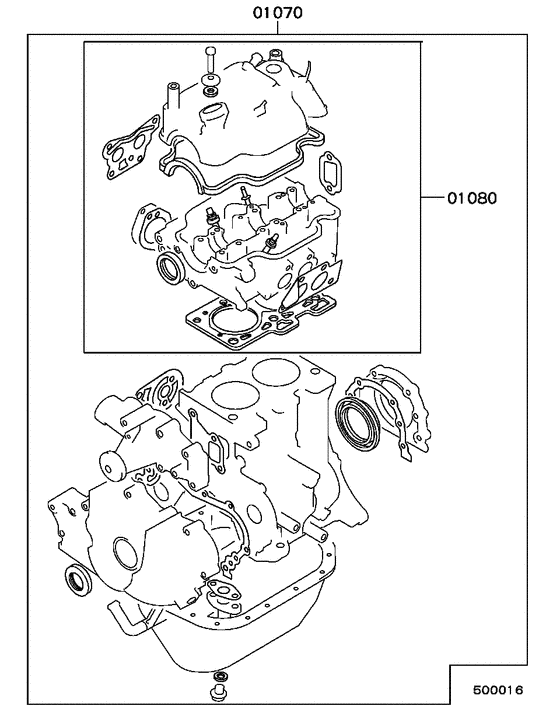 01070

01080

500016