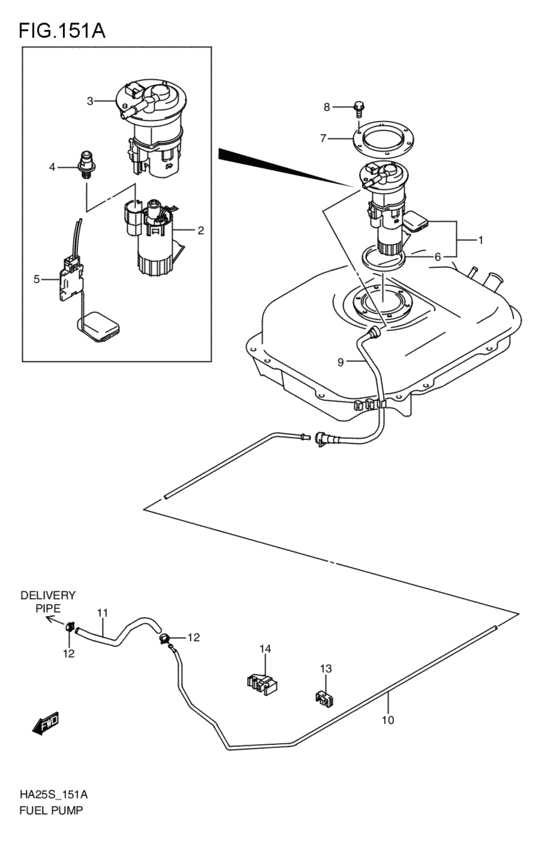 FIG.151A

3

4

2

5

8

7

1

6

9

DELIVERY PIPE

11

12

12

14

13

10

FWD

HA25S_151A

FUEL PUMP