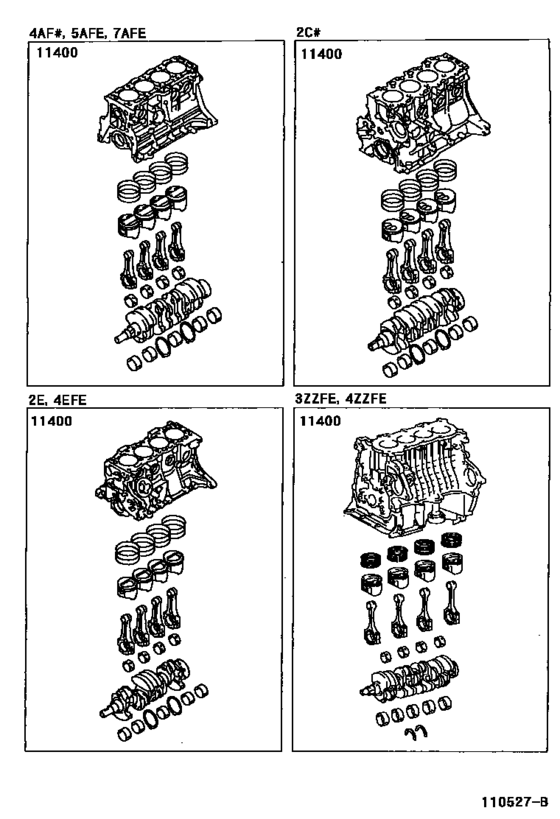 4AF#, 5AFE, 7AFE

11400

2C#

11400

2E, 4EFE

11400

3ZZFE, 4ZZFE

11400

110527-B