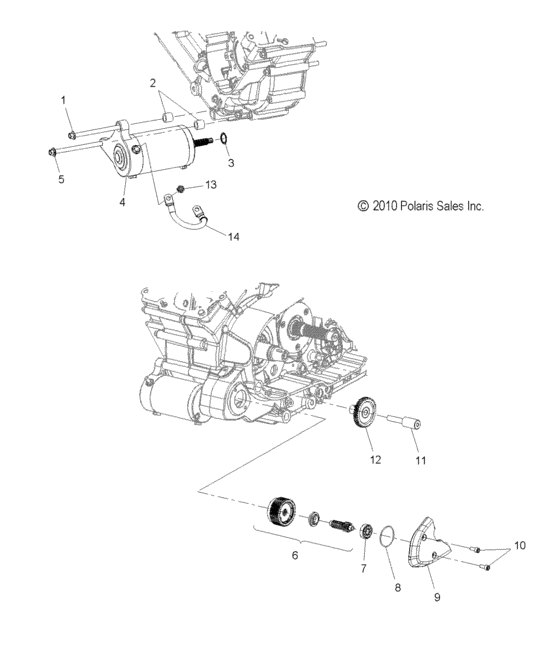 1
2
3
5
4
13
14
© 2010 Polaris Sales Inc.
12
11
6
7
8
9
10