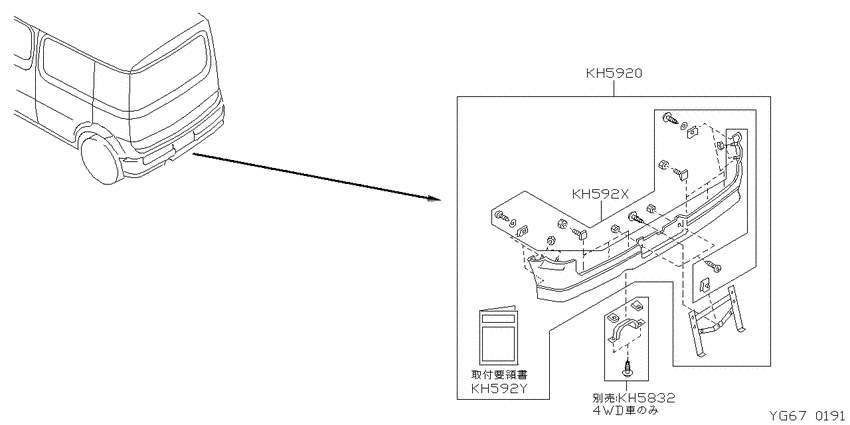 KH5920

KH592X

取付要領書
KH592Y

別売:KH5832
4WD車のみ

YG67 0191