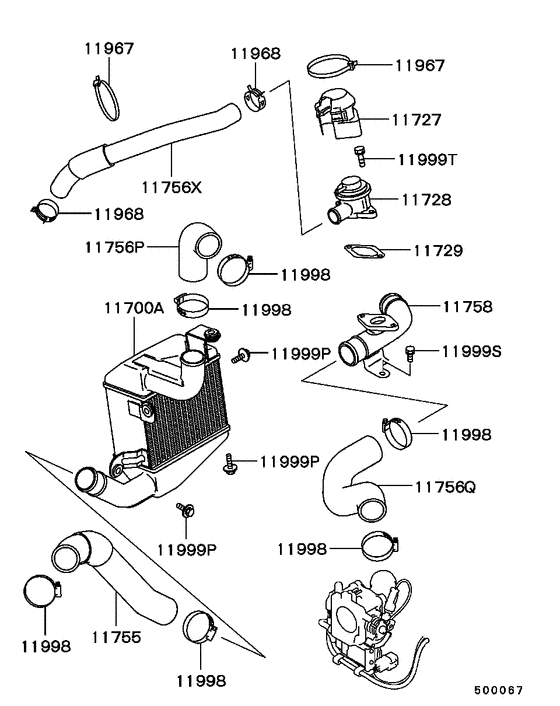 11967
11968
11967
11727
11999T
11756X
11728
11968
11756P
11729
11998
11700A
11998
11758
11999P
11999S
11998
11999P
11756Q
11999P
11998
11998
11755
11998
500067